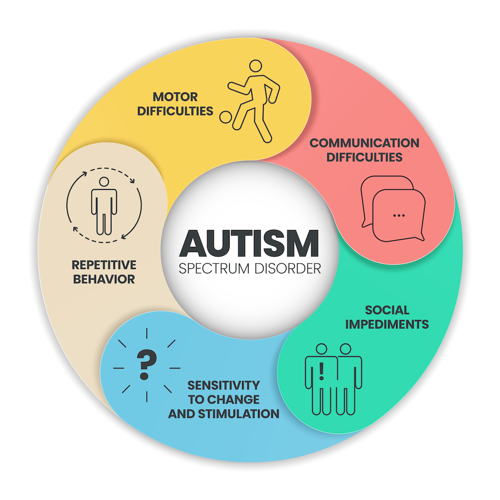 AUTISM
SPECTRUM DISORDER

MOTOR DIFFICULTIES

COMMUNICATION DIFFICULTIES

...

SOCIAL IMPEDIMENTS

!

SENSITIVITY TO CHANGE AND STIMULATION

?

REPETITIVE BEHAVIOR